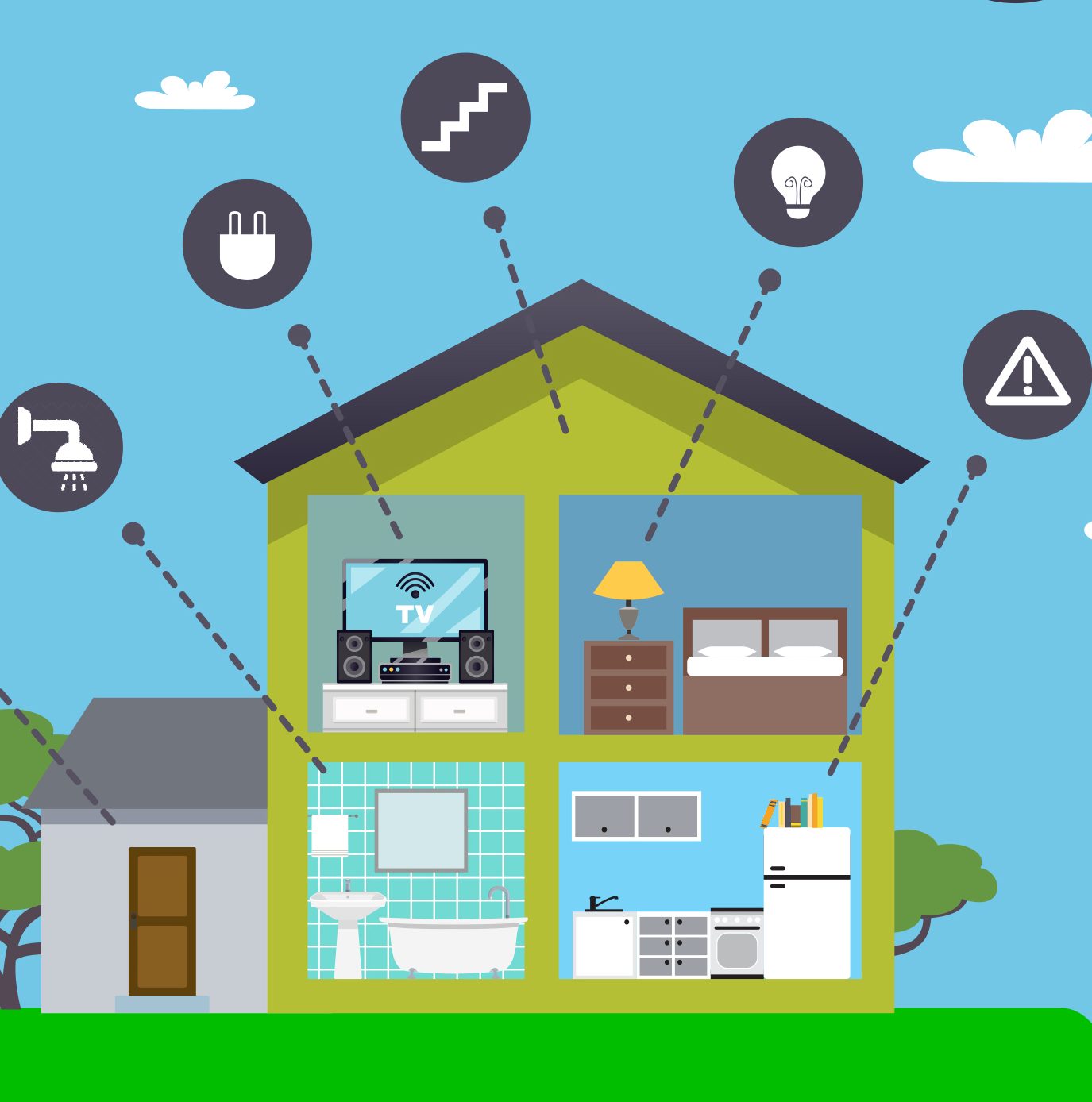 TV